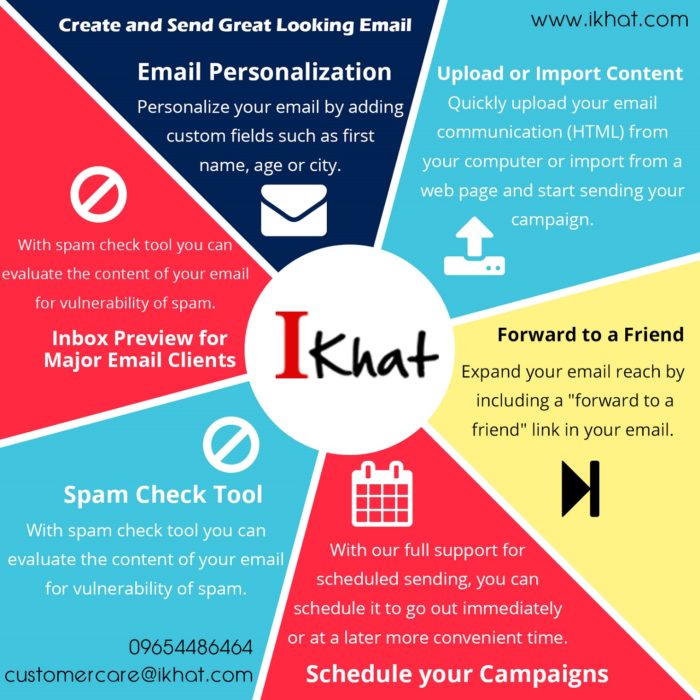 Create and Send Great Looking Email

www.ikhat.com

Email Personalization
Personalize your email by adding custom fields such as first name, age or city.

Upload or Import Content
Quickly upload your email communication (HTML) from your computer or import from a web page and start sending your campaign.

With spam check tool you can evaluate the content of your email for vulnerability of spam.

Inbox Preview for Major Email Clients

IKhat

Forward to a Friend
Expand your email reach by including a "forward to a friend" link in your email.

Spam Check Tool
With spam check tool you can evaluate the content of your email for vulnerability of spam.

With our full support for scheduled sending, you can schedule it to go out immediately or at a later more convenient time.

Schedule your Campaigns

09654486464
customercare@ikhat.com